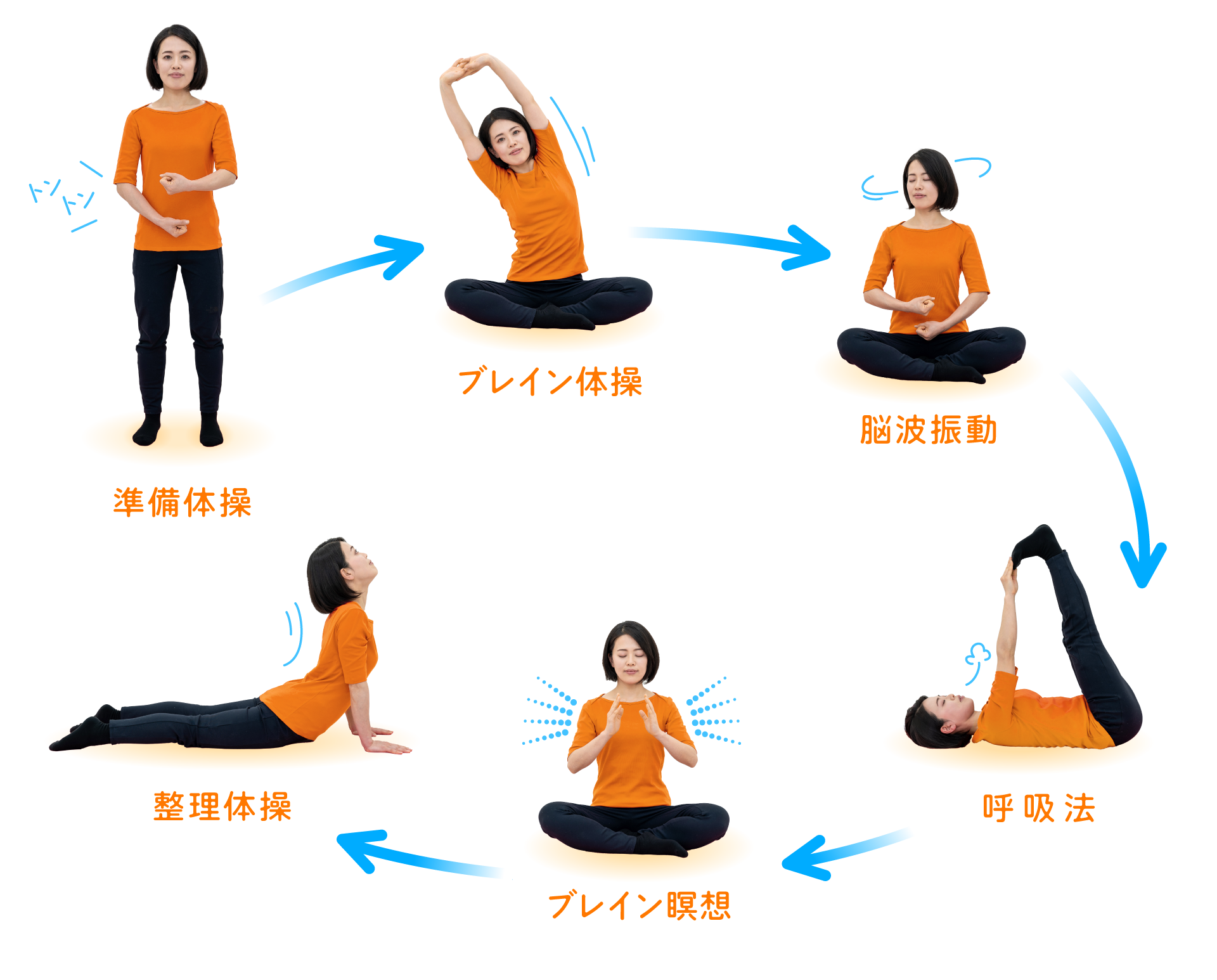 トン
トン

準備体操

ブレイン体操

脳波振動

呼吸法

ブレイン瞑想

整理体操